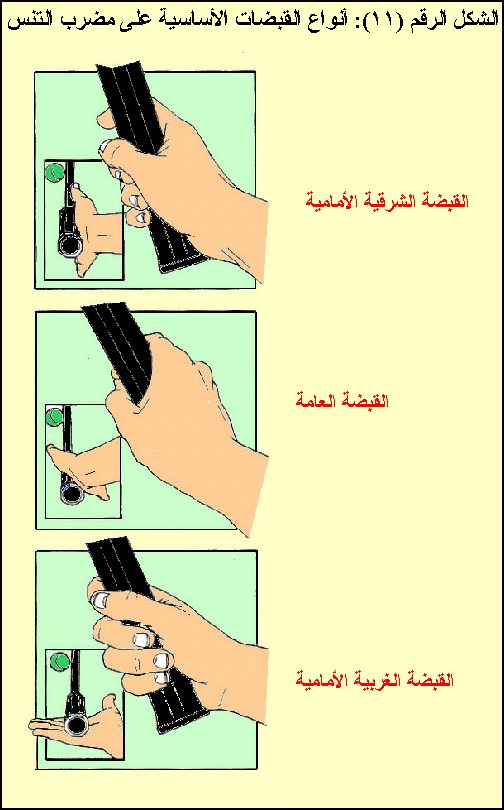 الشكل الرقم (١١): أنواع القبضات الأساسية على مضرب التنس

القبضة الشرقية الأمامية

القبضة العامة

القبضة الغربية الأمامية