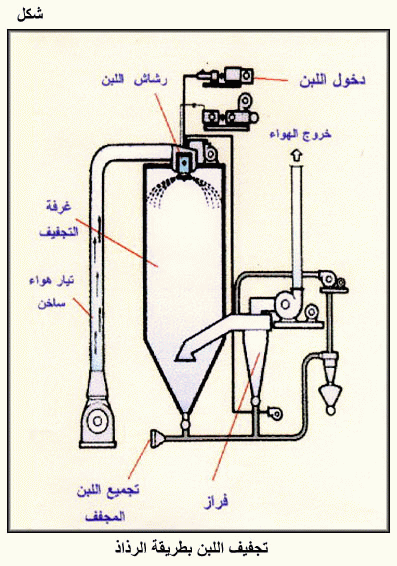 شكل

دخول اللبن

رشاش اللبن

خروج الهواء

غرفة التجفيف

تيار هواء ساخن

تجميع اللبن المجفف

فراز

تجفيف اللبن بطريقة الرذاذ