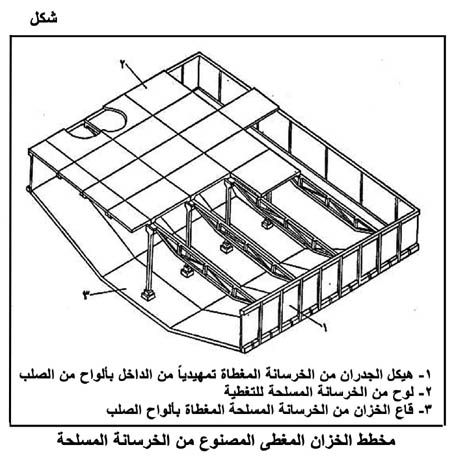 شكل

٢

٣

١

١- هيكل الجدران من الخرسانة المغطاة تمهيدياً من الداخل بألواح من الصلب
٢- لوح من الخرسانة المسلحة للتغطية
٣- قاع الخزان من الخرسانة المسلحة المغطاة بألواح الصلب

مخطط الخزان المغطى المصنوع من الخرسانة المسلحة